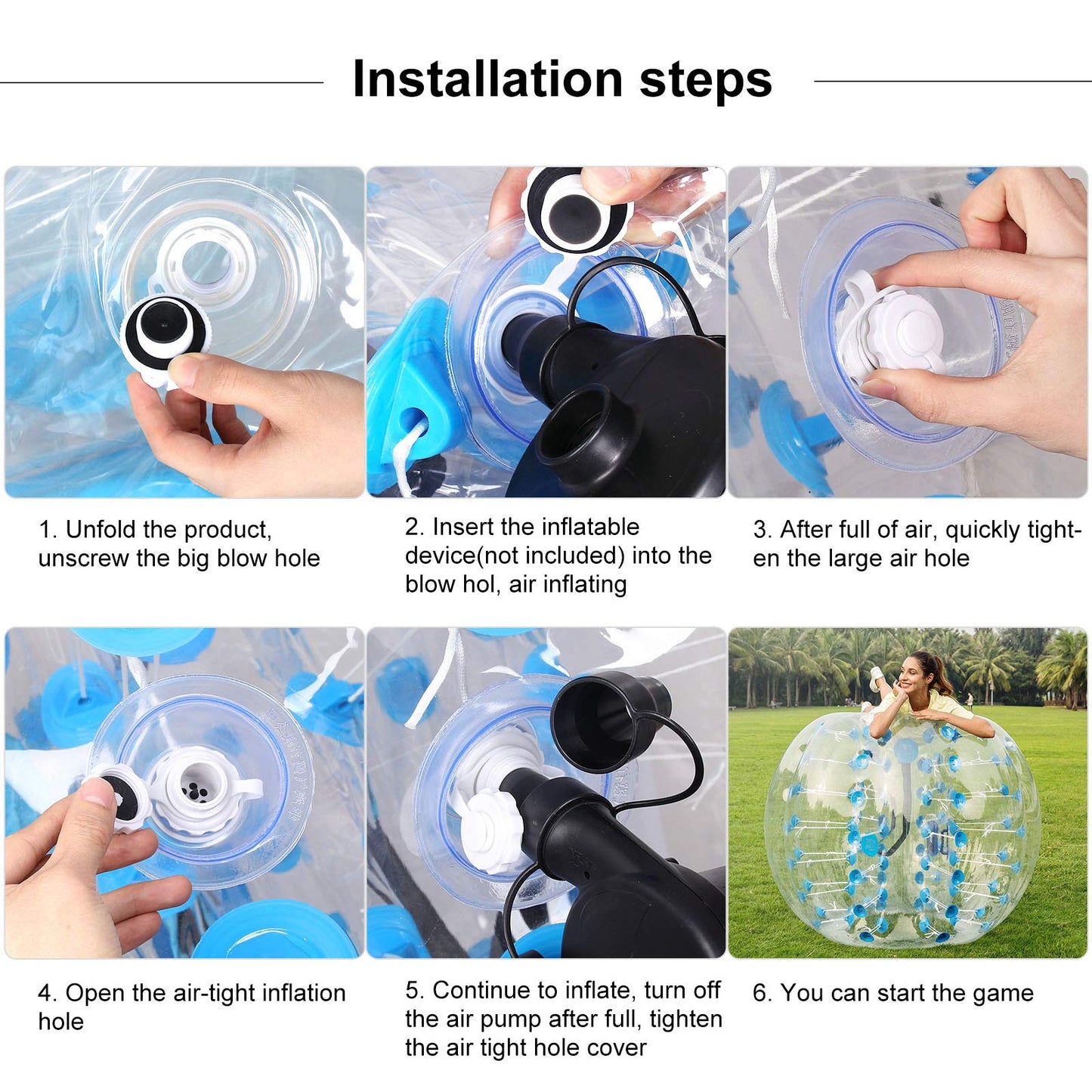 Installation steps

1. Unfold the product, unscrew the big blow hole

2. Insert the inflatable device(not included) into the blow hol, air inflating

3. After full of air, quickly tighten the large air hole

4. Open the air-tight inflation hole

5. Continue to inflate, turn off the air pump after full, tighten the air tight hole cover

6. You can start the game